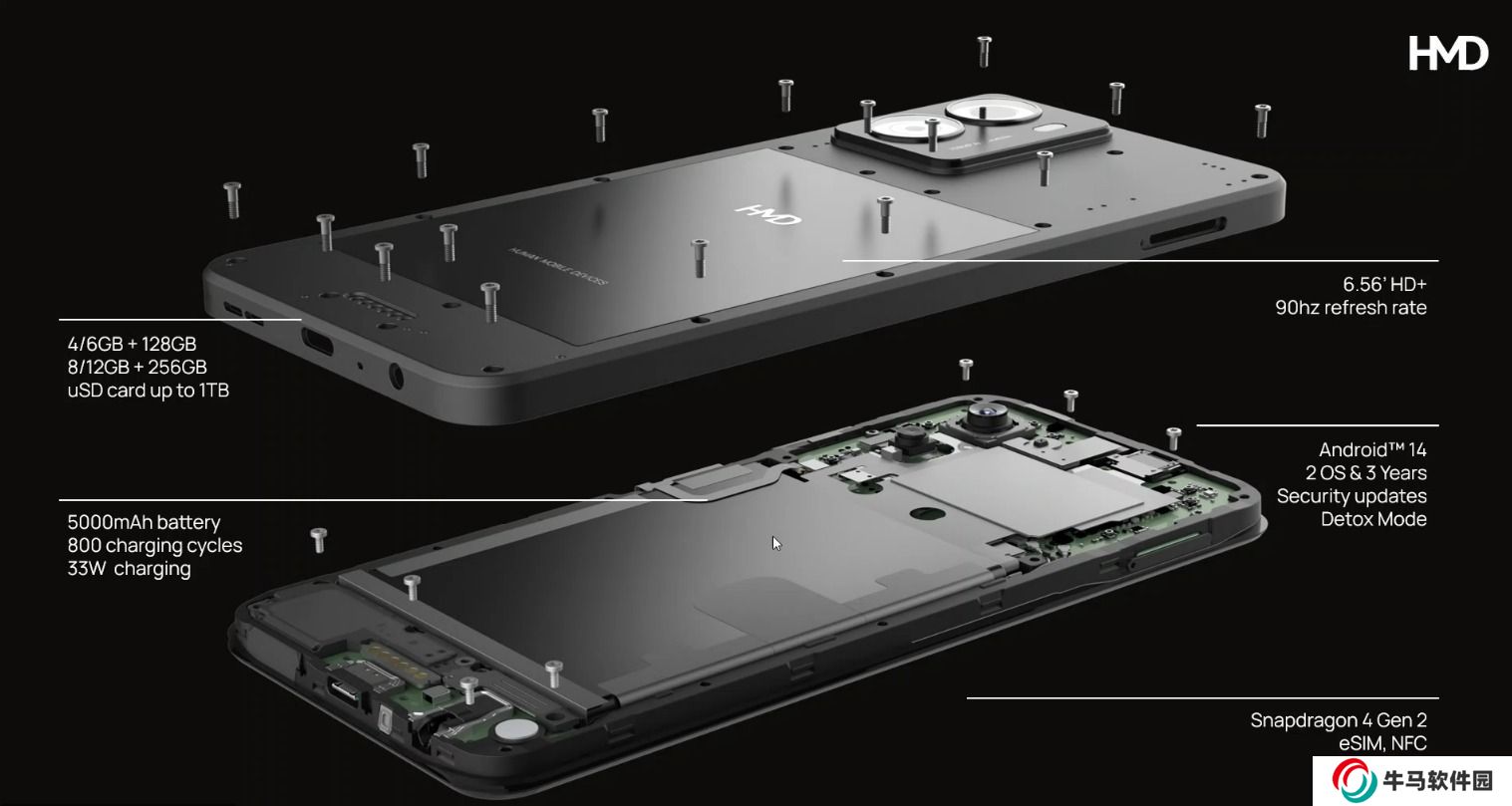 HMD

HMD

HUMAN MOBILE DEVICES

6.56' HD+
90hz refresh rate

4/6GB + 128GB
8/12GB + 256GB
uSD card up to 1TB

Android™ 14
2 OS & 3 Years
Security updates
Detox Mode

5000mAh battery
800 charging cycles
33W charging

Snapdragon 4 Gen 2
eSIM, NFC

牛马软件园